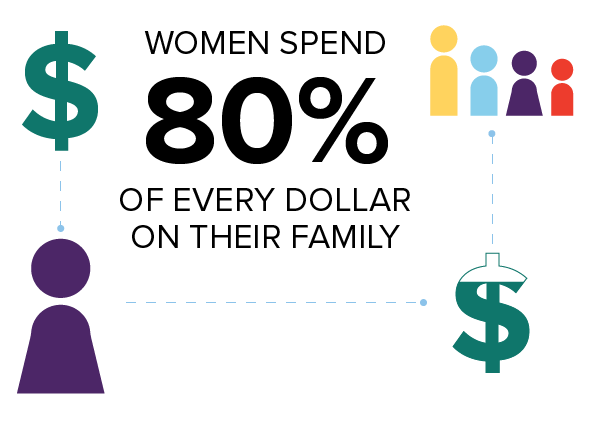 $

WOMEN SPEND
80%
OF EVERY DOLLAR ON THEIR FAMILY

$