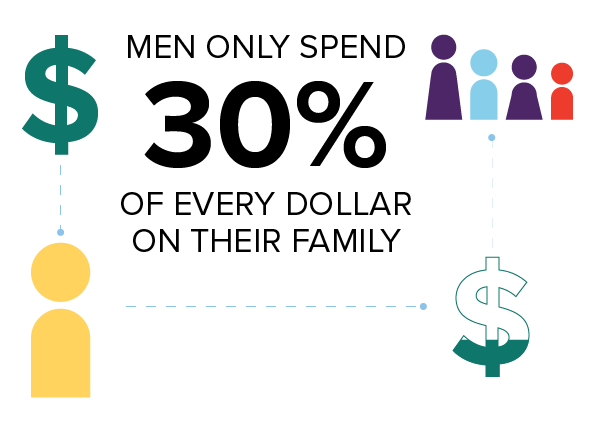 $
MEN ONLY SPEND
30%
OF EVERY DOLLAR ON THEIR FAMILY
$