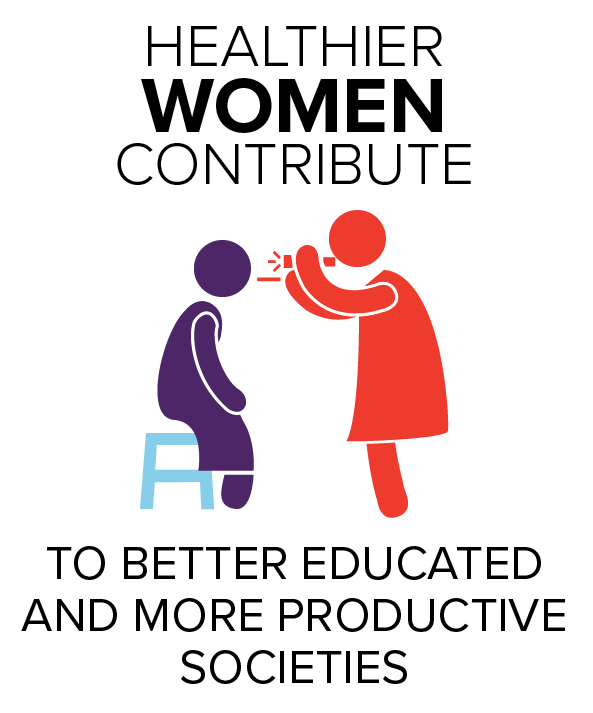 HEALTHIER
WOMEN
CONTRIBUTE

TO BETTER EDUCATED AND MORE PRODUCTIVE SOCIETIES